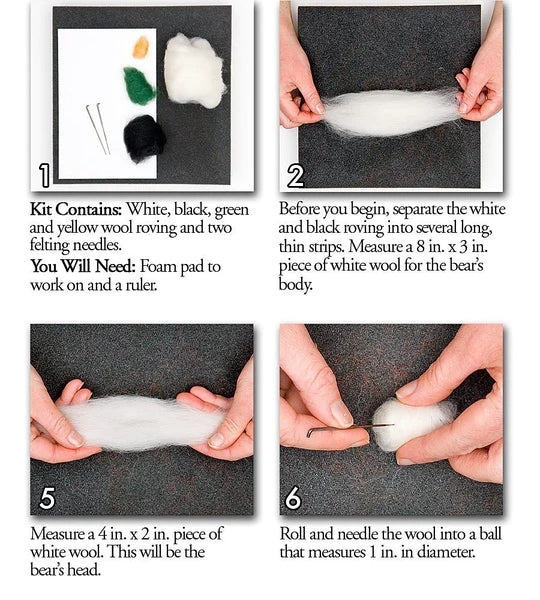 1

Kit Contains: White, black, green and yellow wool roving and two felting needles.

You Will Need: Foam pad to work on and a ruler.

2

Before you begin, separate the white and black roving into several long, thin strips. Measure a 8 in. x 3 in. piece of white wool for the bear's body.

5

Measure a 4 in. x 2 in. piece of white wool. This will be the bear's head.

6

Roll and needle the wool into a ball that measures 1 in. in diameter.