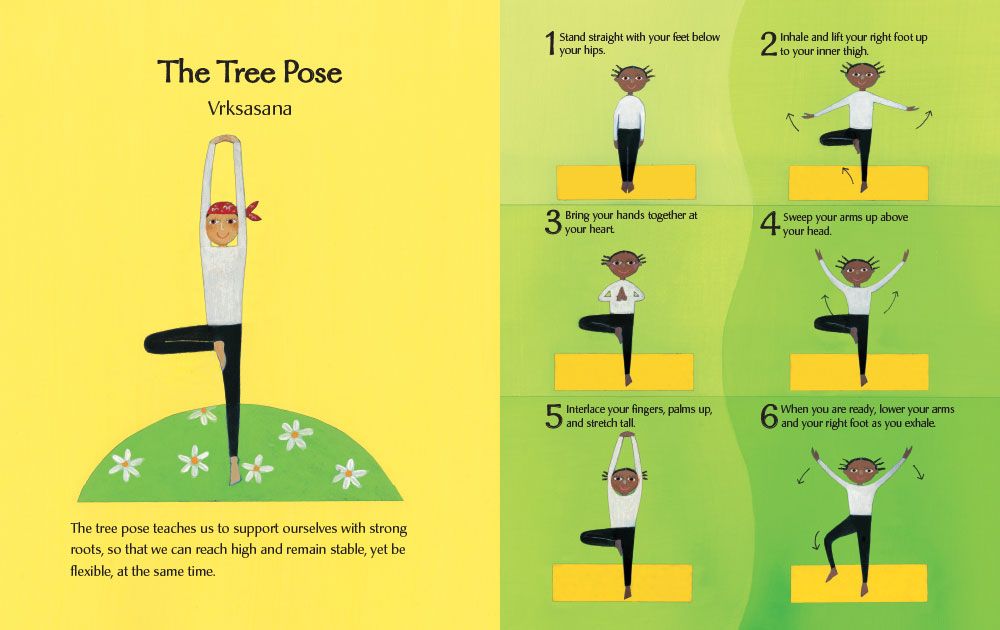 The Tree Pose

Vrksasana

The tree pose teaches us to support ourselves with strong roots, so that we can reach high and remain stable, yet be flexible, at the same time.

1 Stand straight with your feet below your hips.

2 Inhale and lift your right foot up to your inner thigh.

3 Bring your hands together at your heart.

4 Sweep your arms up above your head.

5 Interlace your fingers, palms up, and stretch tall.

6 When you are ready, lower your arms and your right foot as you exhale.